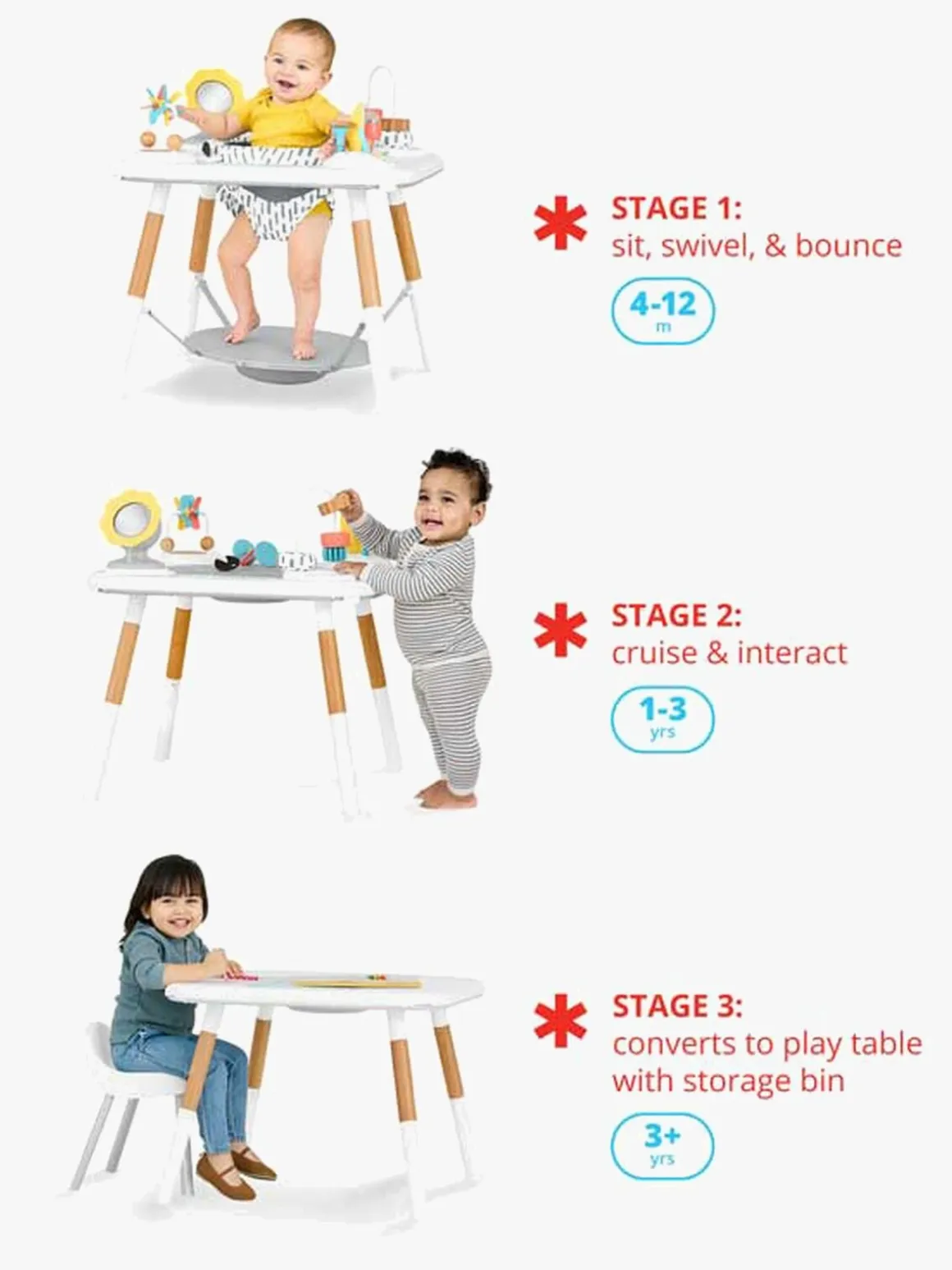 STAGE 1:
sit, swivel, & bounce

4-12
m

STAGE 2:
cruise & interact

1-3
yrs

STAGE 3:
converts to play table with storage bin

3+
yrs